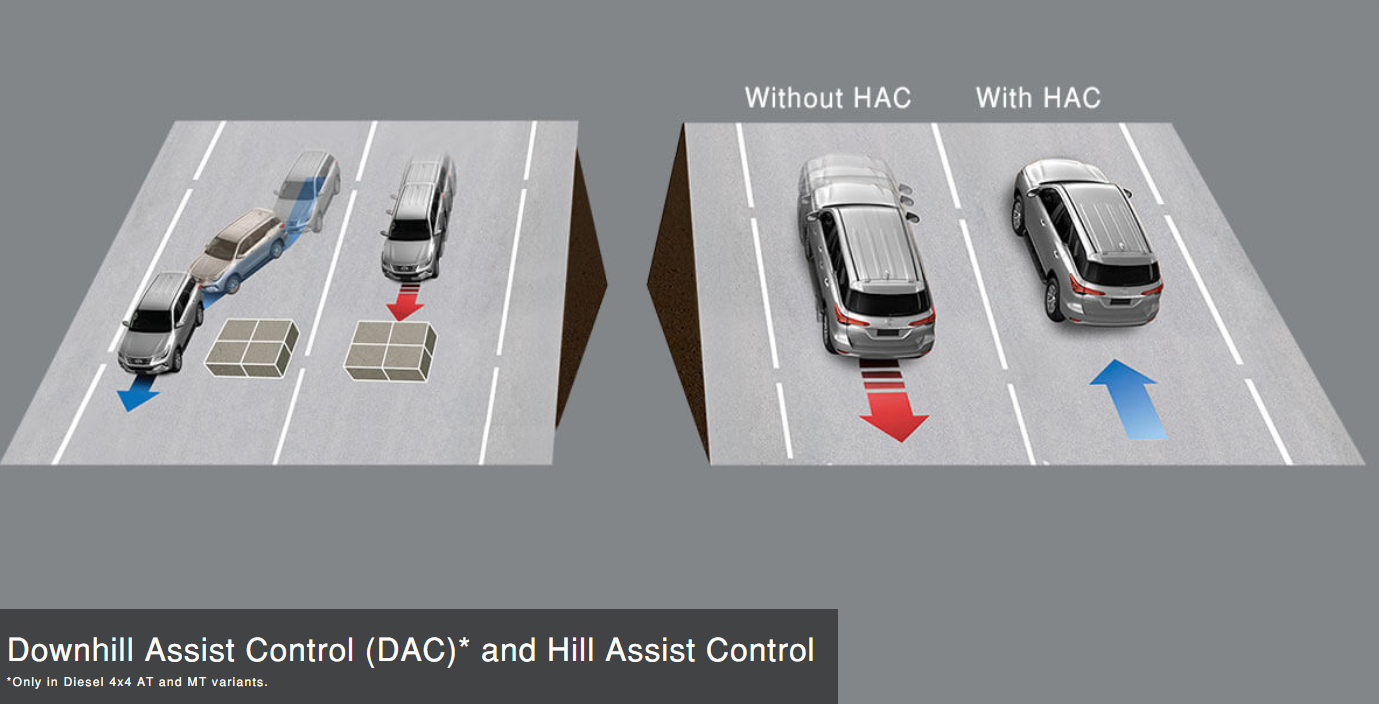 Without HAC With HAC

Downhill Assist Control (DAC)* and Hill Assist Control
*Only in Diesel 4x4 AT and MT variants.