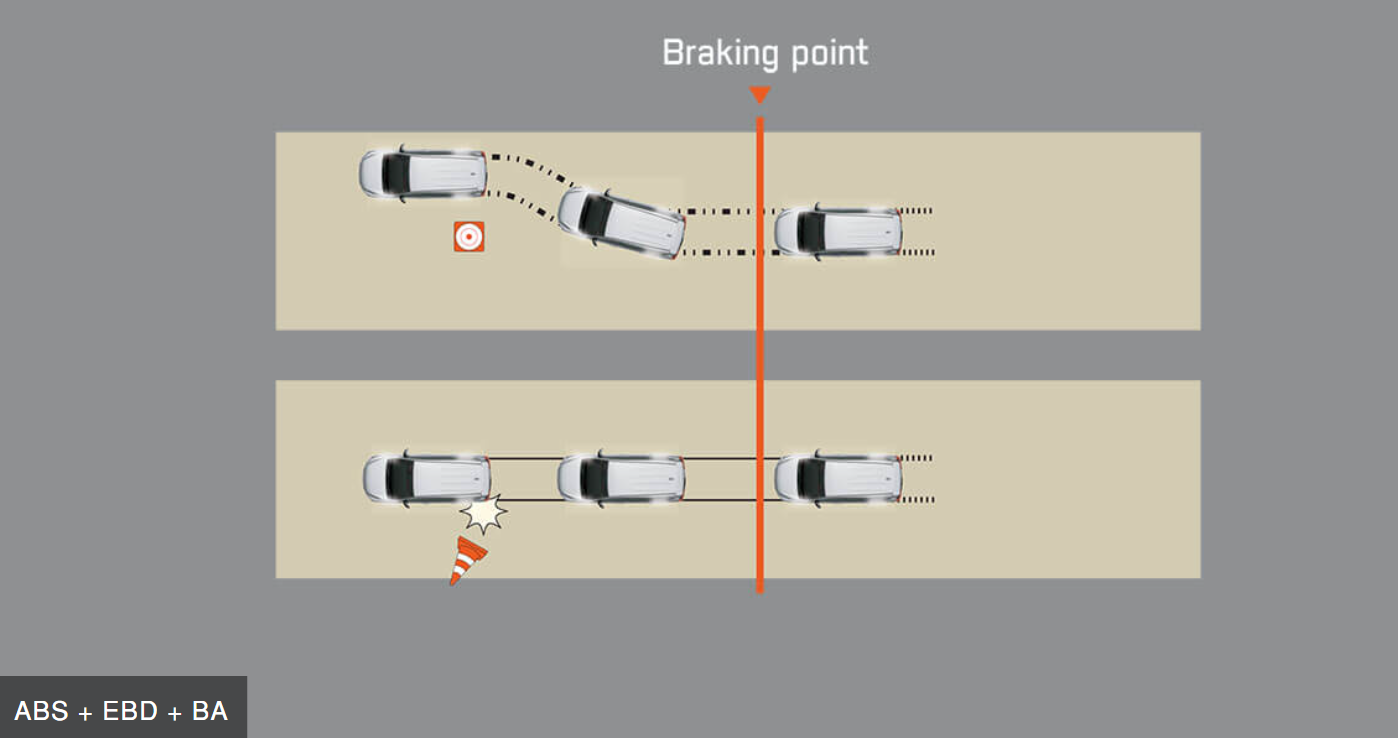 Braking point

ABS + EBD + BA