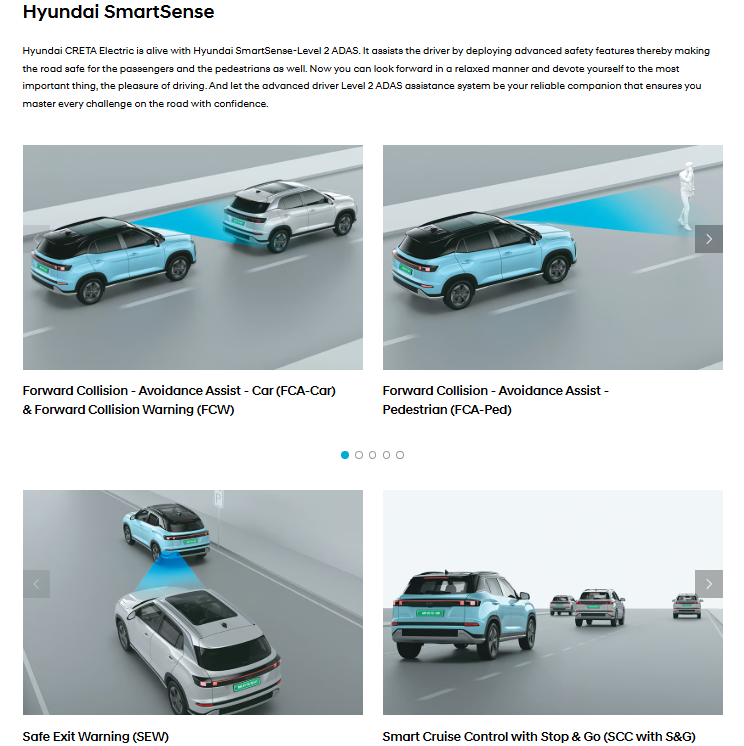 Hyundai SmartSense

Hyundai CRETA Electric is alive with Hyundai SmartSense-Level 2 ADAS. It assists the driver by deploying advanced safety features thereby making the road safe for the passengers and the pedestrians as well. Now you can look forward in a relaxed manner and devote yourself to the most important thing, the pleasure of driving. And let the advanced driver Level 2 ADAS assistance system be your reliable companion that ensures you master every challenge on the road with confidence.

Forward Collision - Avoidance Assist - Car (FCA-Car) & Forward Collision Warning (FCW)

Forward Collision - Avoidance Assist - Pedestrian (FCA-Ped)

Safe Exit Warning (SEW)

Smart Cruise Control with Stop & Go (SCC with S&G)